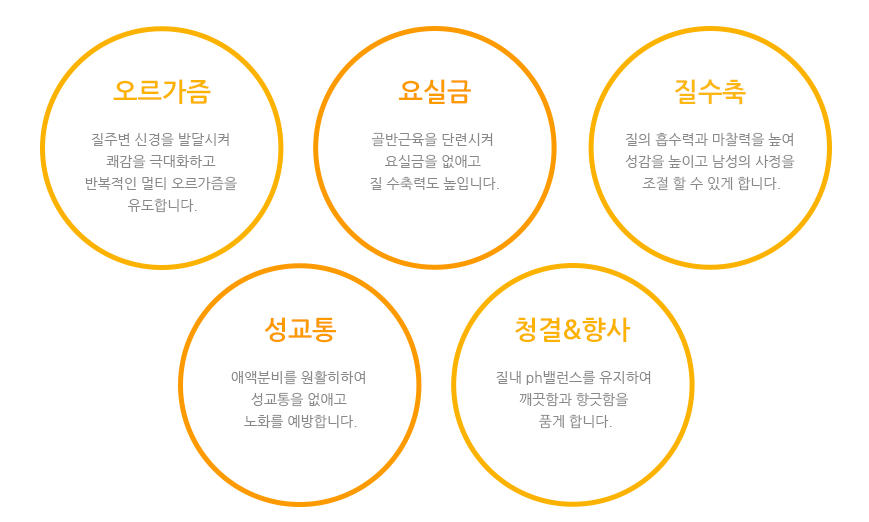 오르가즘

질주변 신경을 발달시켜
쾌감을 극대화하고
반복적인 멀티 오르가즘을
유도합니다.

요실금

골반근육을 단련시켜
요실금을 없애고
질 수축력도 높입니다.

질수축

질의 흡수력과 마찰력을 높여
성감을 높이고 남성의 사정을
조절 할 수 있게 합니다.

성교통

애액분비를 원활히하여
성교통을 없애고
노화를 예방합니다.

청결&향사

질내 ph밸런스를 유지하여
깨끗함과 향긋함을
품게 합니다.